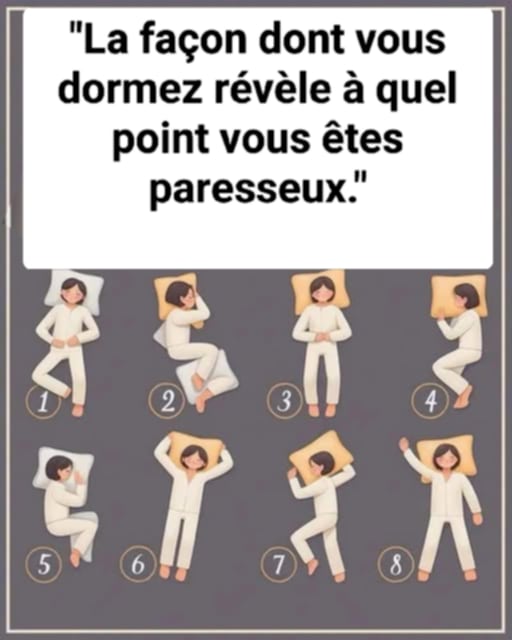 "La façon dont vous dormez révèle à quel point vous êtes paresseux."

1

2

3

4

5

6

7

8